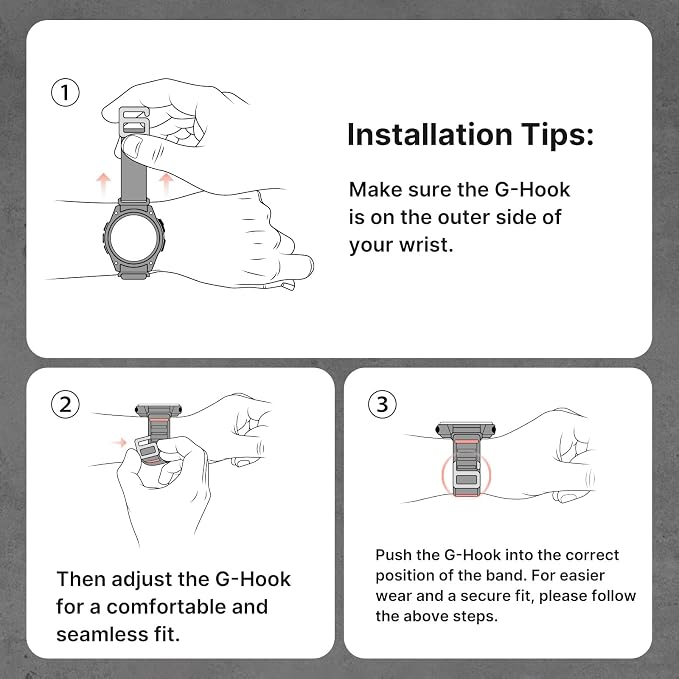 ①

Installation Tips:

Make sure the G-Hook is on the outer side of your wrist.

②

Then adjust the G-Hook for a comfortable and seamless fit.

③

Push the G-Hook into the correct position of the band. For easier wear and a secure fit, please follow the above steps.