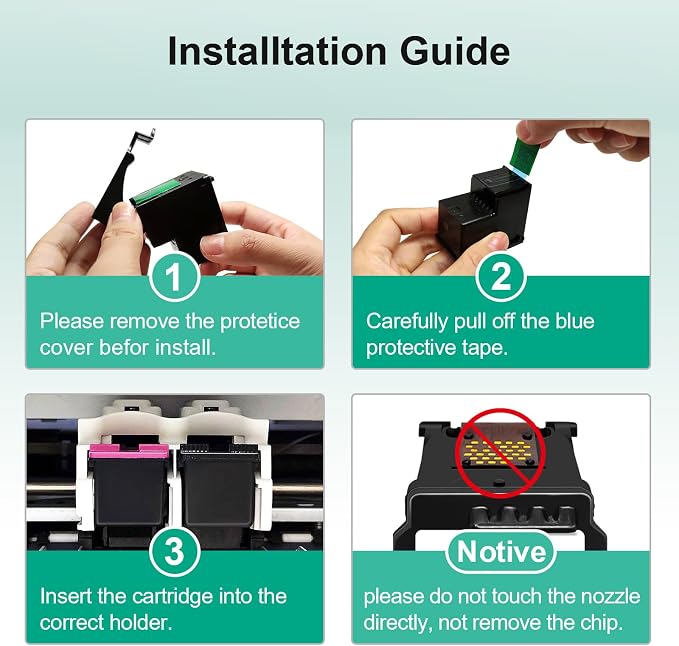 Installtation Guide

1

Please remove the protetice cover befor install.

2

Carefully pull off the blue protective tape.

3

Insert the cartridge into the correct holder.

Notive

please do not touch the nozzle directly, not remove the chip.