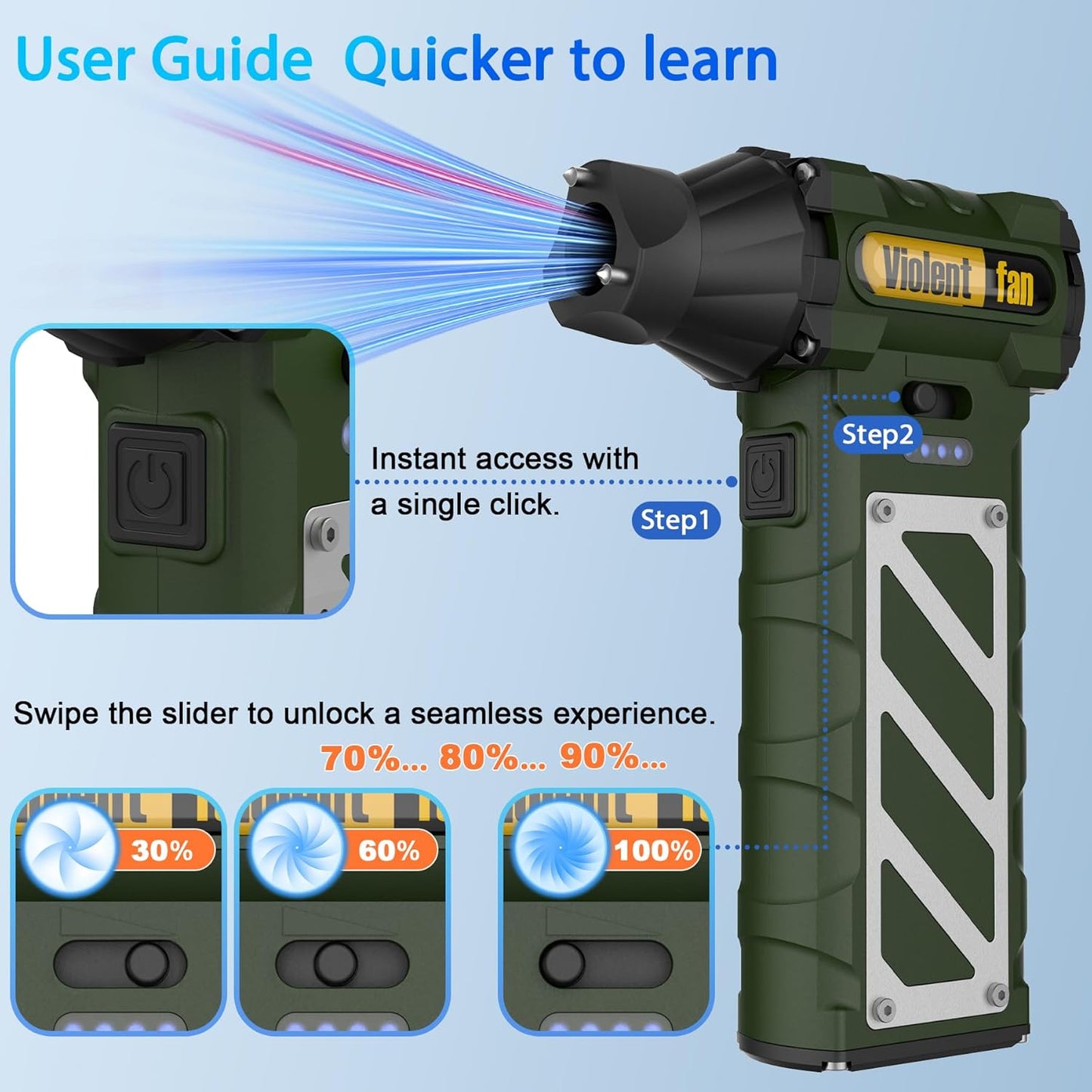 User Guide Quicker to learn

Violent fan

Step2

Instant access with a single click.

Step1

Swipe the slider to unlock a seamless experience.

70%... 80%... 90%...

30%

60%

100%