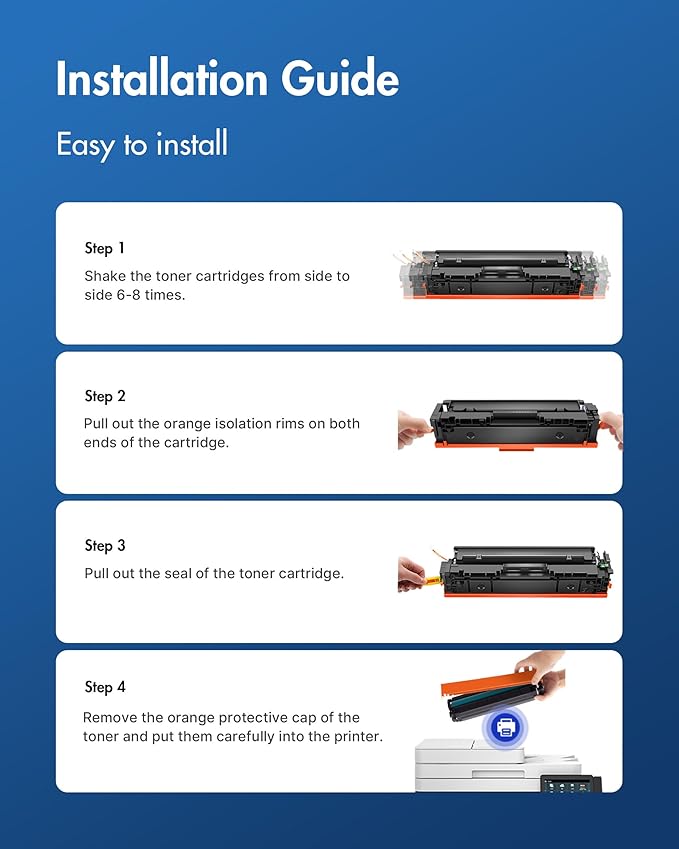 Installation Guide

Easy to install

Step 1

Shake the toner cartridges from side to side 6-8 times.

Step 2

Pull out the orange isolation rims on both ends of the cartridge.

Step 3

Pull out the seal of the toner cartridge.

Step 4

Remove the orange protective cap of the toner and put them carefully into the printer.