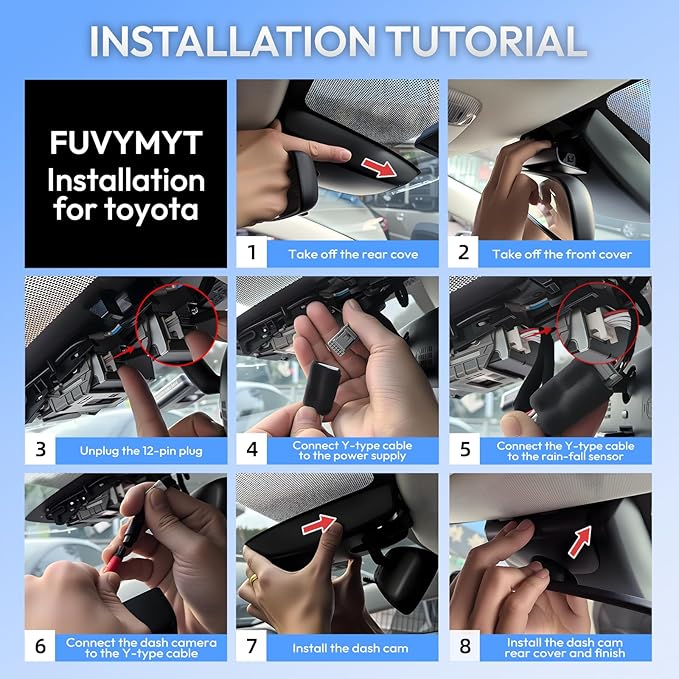 INSTALLATION TUTORIAL

FUVYMYT Installation for toyota

1 Take off the rear cove

2 Take off the front cover

3 Unplug the 12-pin plug

4 Connect Y-type cable to the power supply

5 Connect the Y-type cable to the rain-fall sensor

6 Connect the dash camera to the Y-type cable

7 Install the dash cam

8 Install the dash cam rear cover and finish