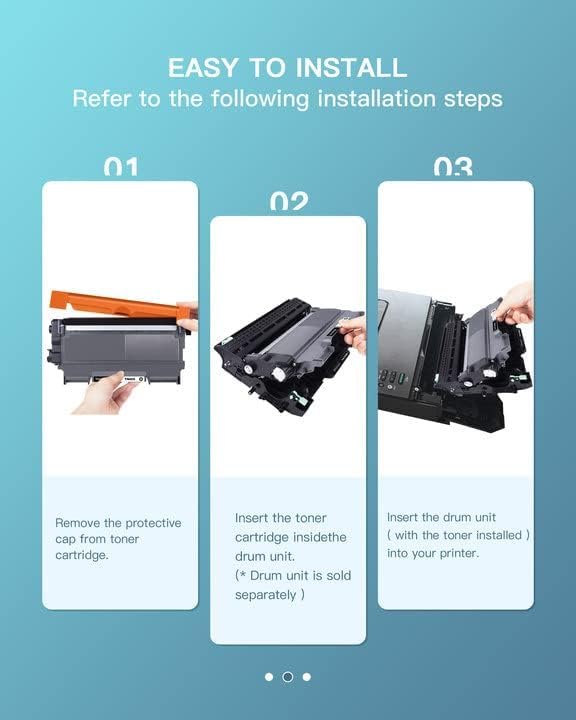 EASY TO INSTALL
Refer to the following installation steps

01

Remove the protective cap from toner cartridge.

02

Insert the toner cartridge insidethe drum unit.
(* Drum unit is sold separately )

03

Insert the drum unit ( with the toner installed ) into your printer.