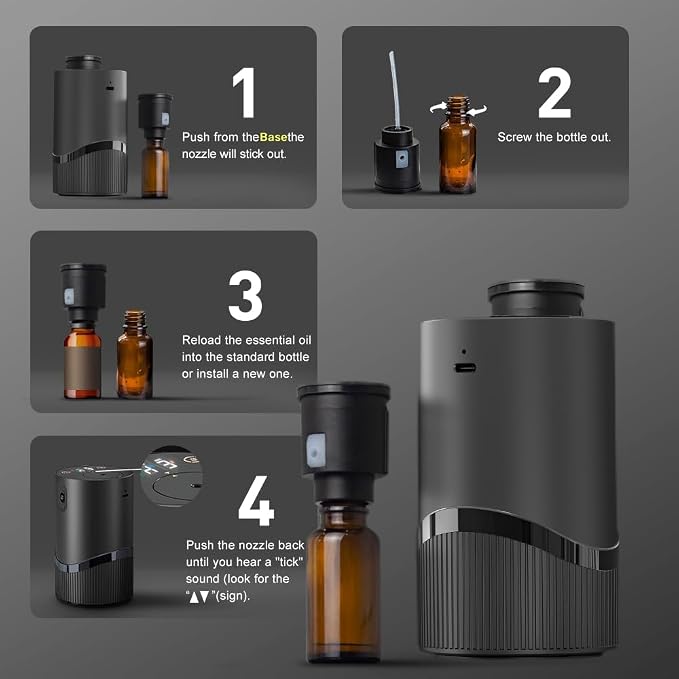 1

Push from theBasethe nozzle will stick out.

2

Screw the bottle out.

3

Reload the essential oil into the standard bottle or install a new one.

4

Push the nozzle back until you hear a "tick" sound (look for the "▲▼"(sign).