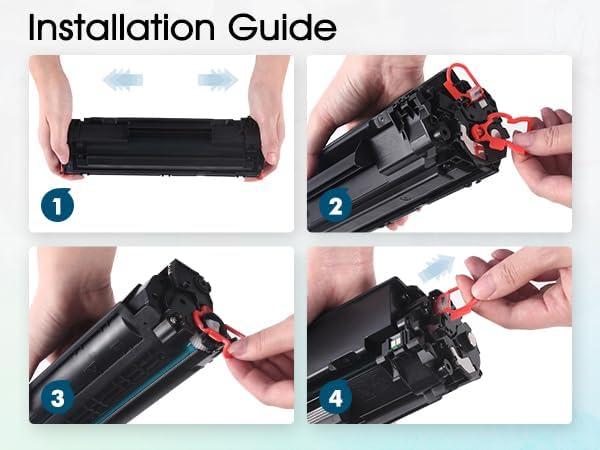 Installation Guide

1

2

3

4