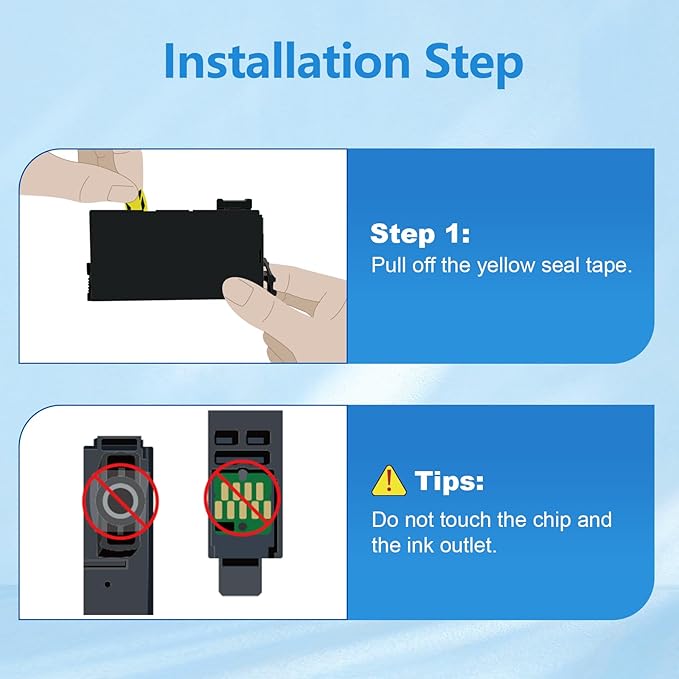 Installation Step

Step 1:
Pull off the yellow seal tape.

Tips:
Do not touch the chip and the ink outlet.