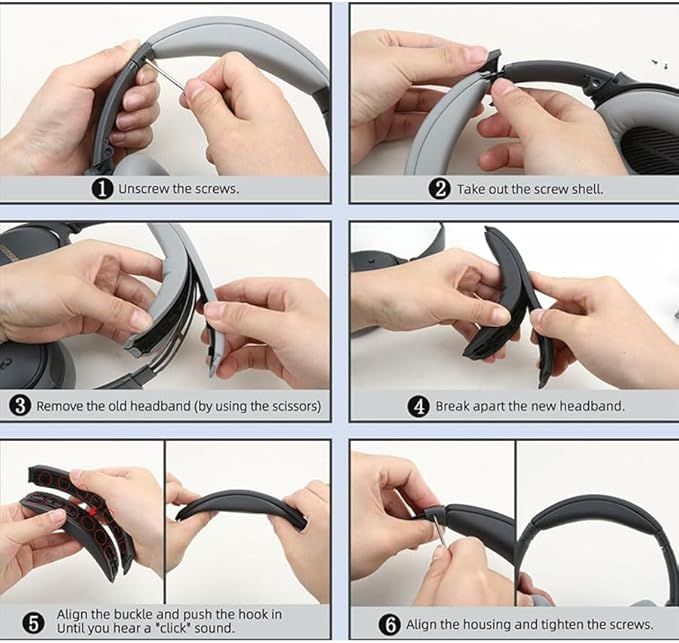 1 Unscrew the screws.

2 Take out the screw shell.

3 Remove the old headband (by using the scissors)

4 Break apart the new headband.

5 Align the buckle and push the hook in Until you hear a "click" sound.

6 Align the housing and tighten the screws.