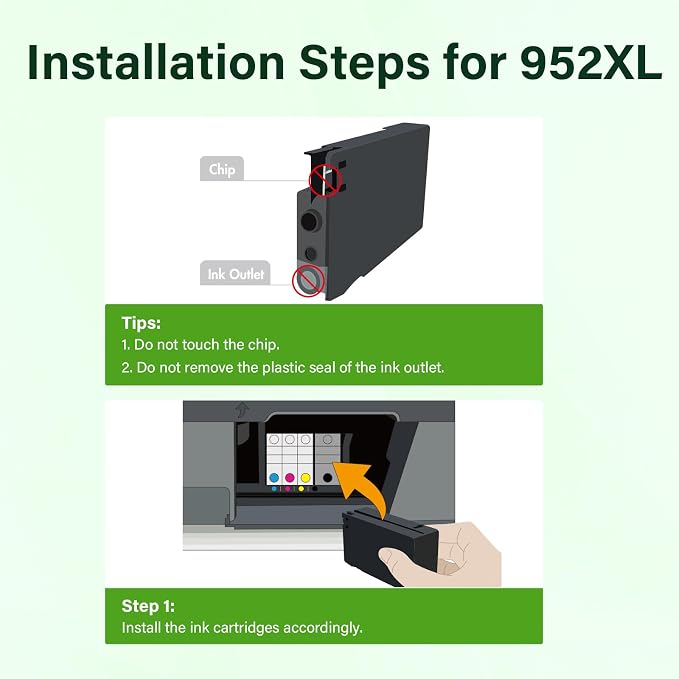 Installation Steps for 952XL

Chip

Ink Outlet

Tips:
1. Do not touch the chip.
2. Do not remove the plastic seal of the ink outlet.

Step 1:
Install the ink cartridges accordingly.