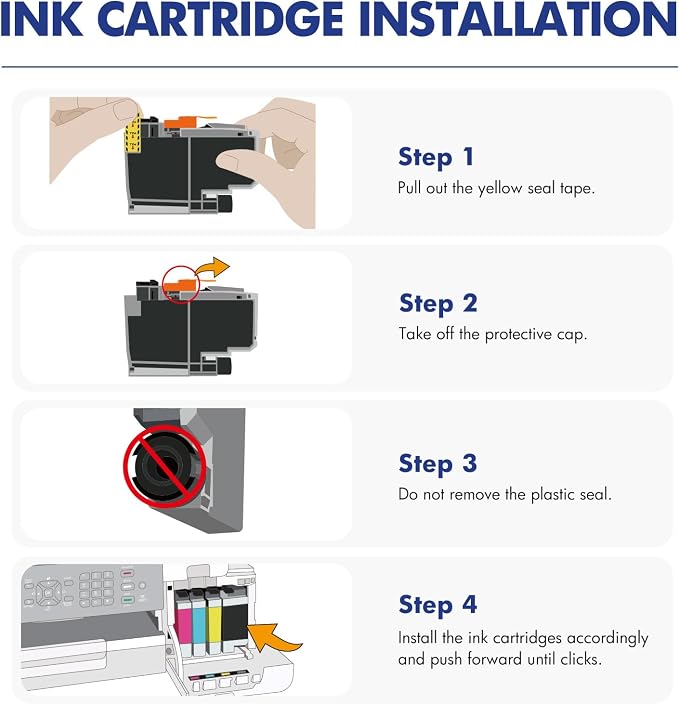 INK CARTRIDGE INSTALLATION

Step 1
Pull out the yellow seal tape.

Step 2
Take off the protective cap.

Step 3
Do not remove the plastic seal.

Step 4
Install the ink cartridges accordingly and push forward until clicks.