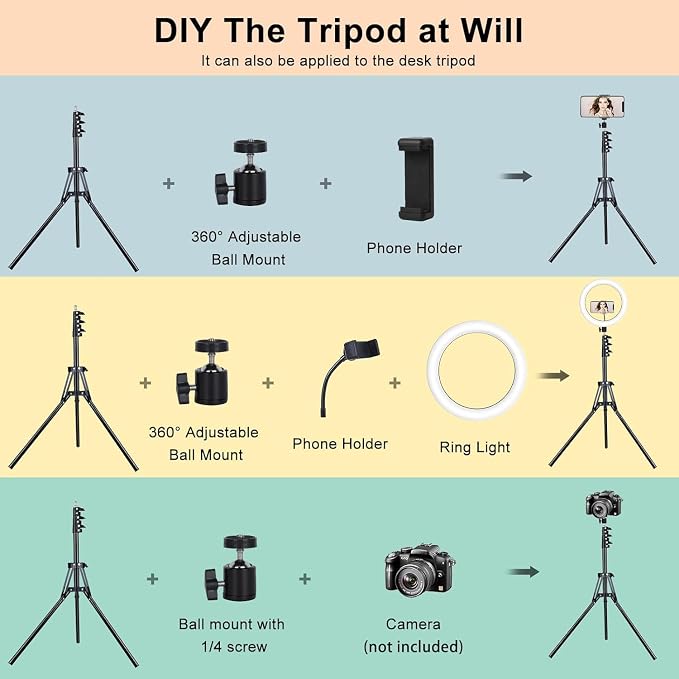 DIY The Tripod at Will
It can also be applied to the desk tripod

+ 360° Adjustable Ball Mount + Phone Holder

+ 360° Adjustable Ball Mount + Phone Holder + Ring Light

+ Ball mount with 1/4 screw + Camera (not included)