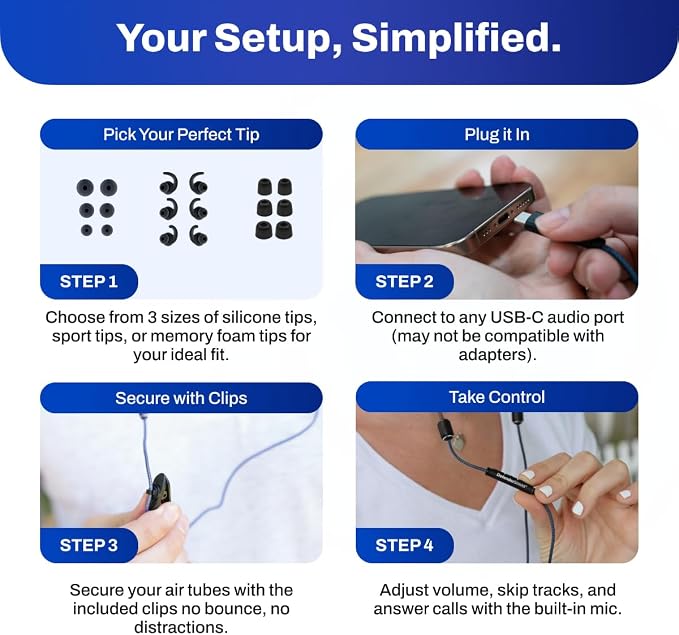 Your Setup, Simplified.

Pick Your Perfect Tip

STEP 1

Choose from 3 sizes of silicone tips, sport tips, or memory foam tips for your ideal fit.

Plug it In

STEP 2

Connect to any USB-C audio port (may not be compatible with adapters).

Secure with Clips

STEP 3

Secure your air tubes with the included clips no bounce, no distractions.

Take Control

STEP 4

Adjust volume, skip tracks, and answer calls with the built-in mic.