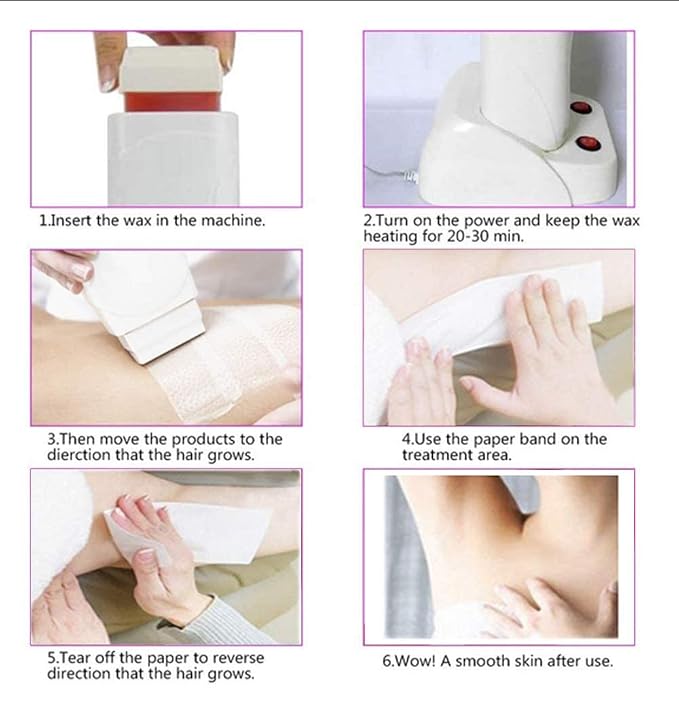 1.Insert the wax in the machine.

2.Turn on the power and keep the wax heating for 20-30 min.

3.Then move the products to the dierction that the hair grows.

4.Use the paper band on the treatment area.

5.Tear off the paper to reverse direction that the hair grows.

6.Wow! A smooth skin after use.