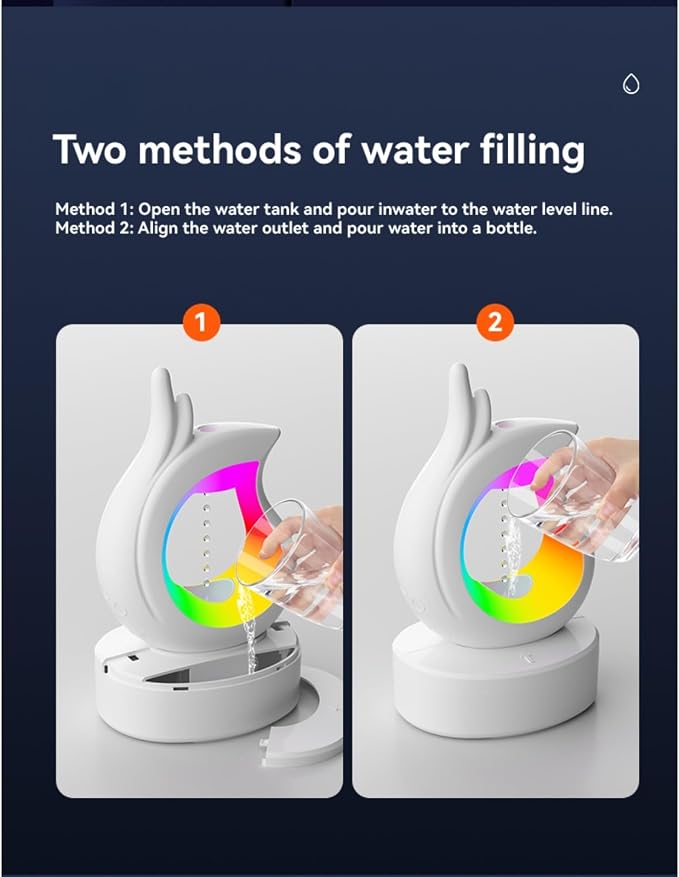 Two methods of water filling

Method 1: Open the water tank and pour inwater to the water level line.
Method 2: Align the water outlet and pour water into a bottle.

1

2