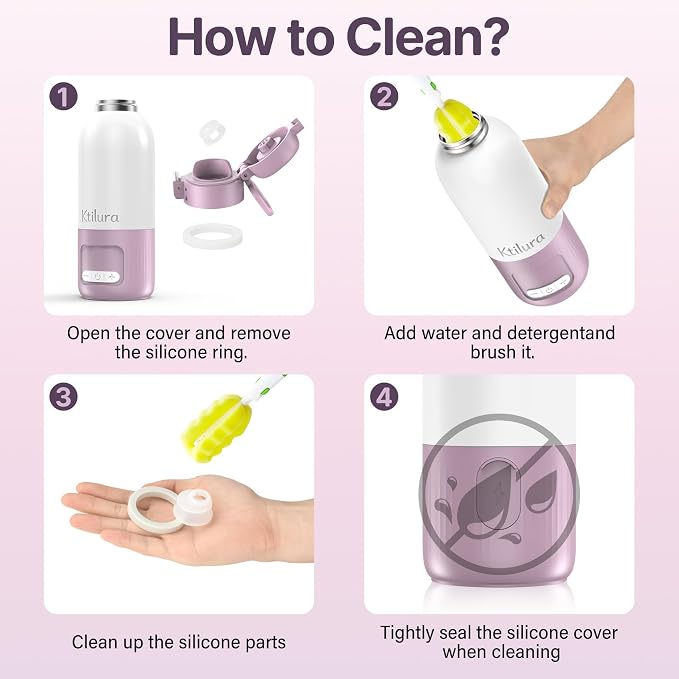 How to Clean?

1

Ktilura

Open the cover and remove the silicone ring.

2

Ktilura

Add water and detergentand brush it.

3

Clean up the silicone parts

4

Tightly seal the silicone cover when cleaning