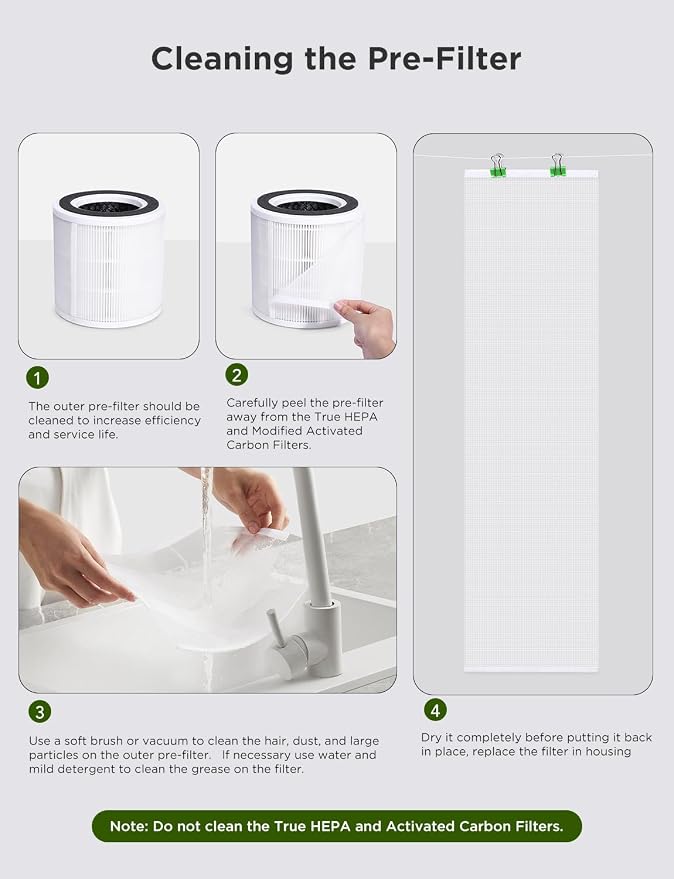 Cleaning the Pre-Filter

1

The outer pre-filter should be cleaned to increase efficiency and service life.

2

Carefully peel the pre-filter away from the True HEPA and Modified Activated Carbon Filters.

3

Use a soft brush or vacuum to clean the hair, dust, and large particles on the outer pre-filter. If necessary use water and mild detergent to clean the grease on the filter.

4

Dry it completely before putting it back in place, replace the filter in housing

Note: Do not clean the True HEPA and Activated Carbon Filters.