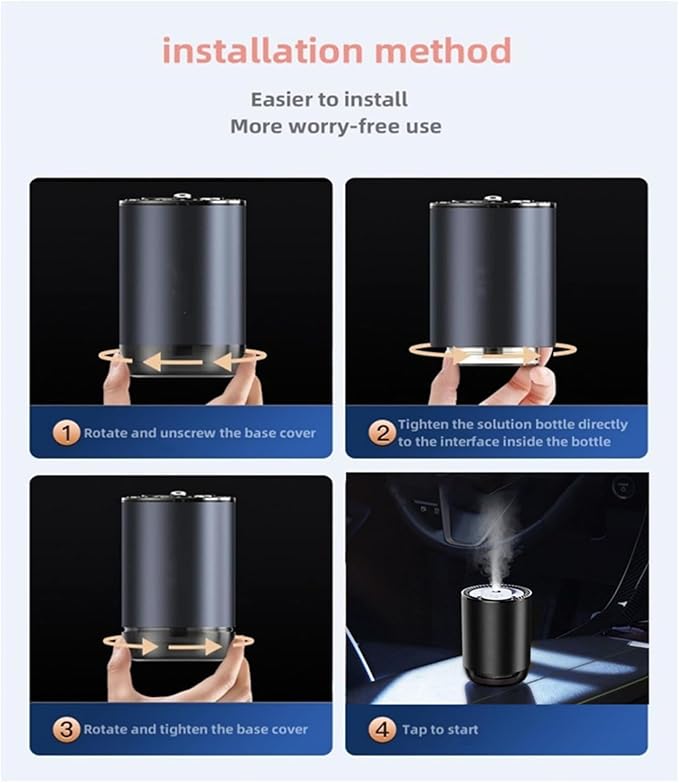 installation method

Easier to install
More worry-free use

1 Rotate and unscrew the base cover

2 Tighten the solution bottle directly to the interface inside the bottle

3 Rotate and tighten the base cover

4 Tap to start