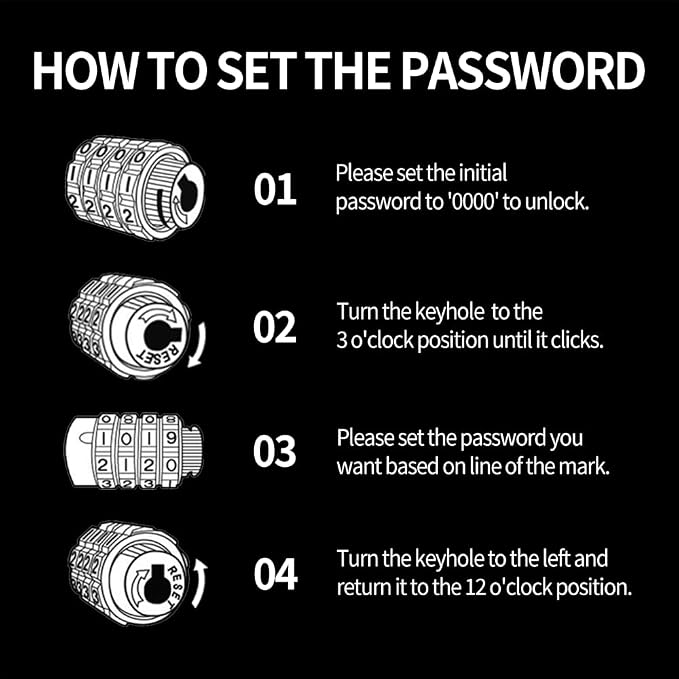 HOW TO SET THE PASSWORD

0 0 0 0
1 1 1 1
2 2 2 2

01 Please set the initial password to '0000' to unlock.

RESET

02 Turn the keyhole to the 3 o'clock position until it clicks.

0 8 0 8
1 0 1 9
2 1 2 0
3 2 3 1

03 Please set the password you want based on line of the mark.

RESET

04 Turn the keyhole to the left and return it to the 12 o'clock position.