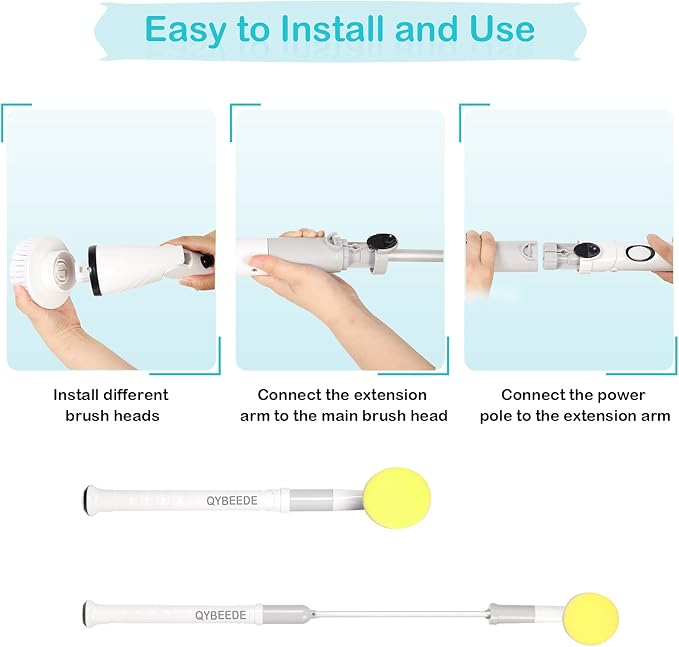 Easy to Install and Use

Install different brush heads

Connect the extension arm to the main brush head

Connect the power pole to the extension arm

QYBEEDE

QYBEEDE