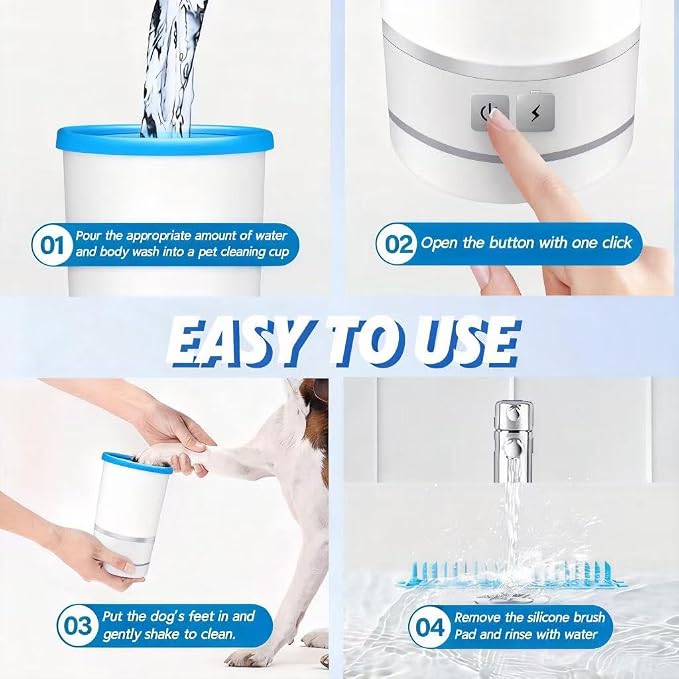 01 Pour the appropriate amount of water and body wash into a pet cleaning cup

02 Open the button with one click

EASY TO USE

03 Put the dog's feet in and gently shake to clean.

04 Remove the silicone brush Pad and rinse with water