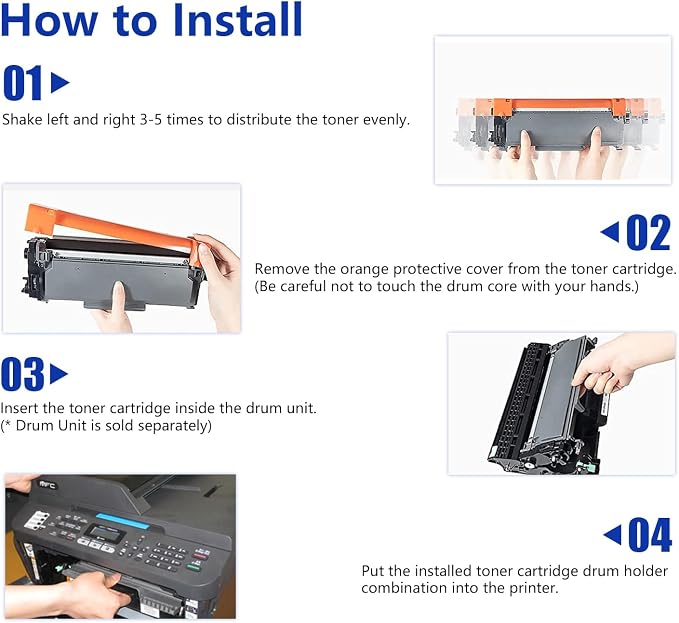 How to Install

01

Shake left and right 3-5 times to distribute the toner evenly.

02

Remove the orange protective cover from the toner cartridge. (Be careful not to touch the drum core with your hands.)

03

Insert the toner cartridge inside the drum unit. (* Drum Unit is sold separately)

MFC

04

Put the installed toner cartridge drum holder combination into the printer.