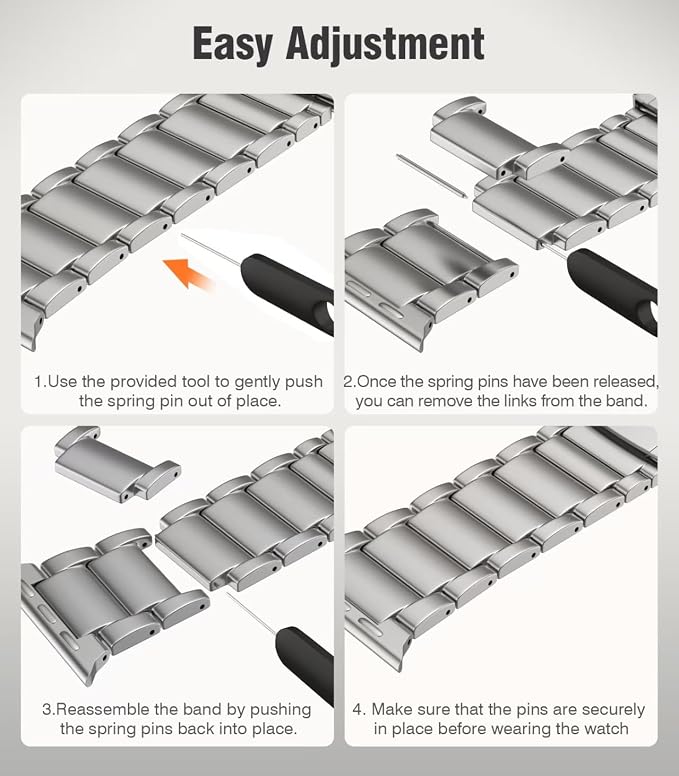 Easy Adjustment

1.Use the provided tool to gently push the spring pin out of place.

2.Once the spring pins have been released, you can remove the links from the band.

3.Reassemble the band by pushing the spring pins back into place.

4. Make sure that the pins are securely in place before wearing the watch