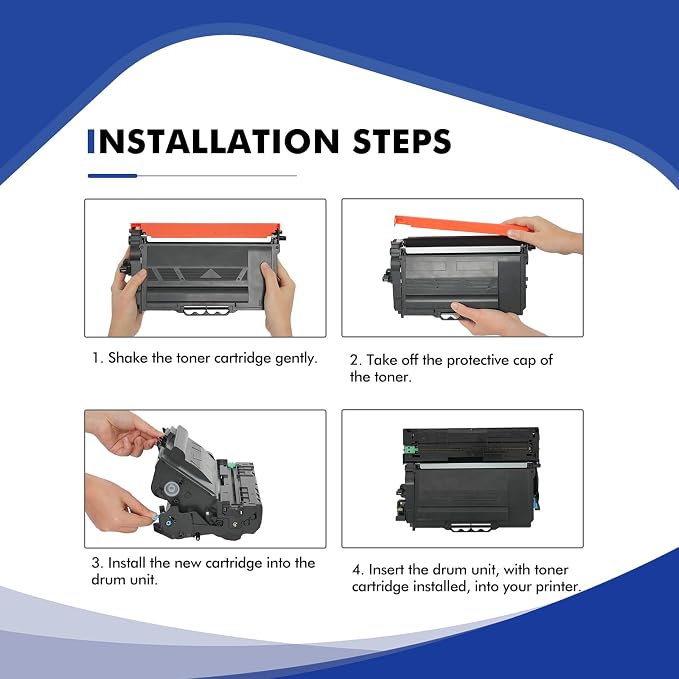 INSTALLATION STEPS

1. Shake the toner cartridge gently.

2. Take off the protective cap of the toner.

3. Install the new cartridge into the drum unit.

4. Insert the drum unit, with toner cartridge installed, into your printer.