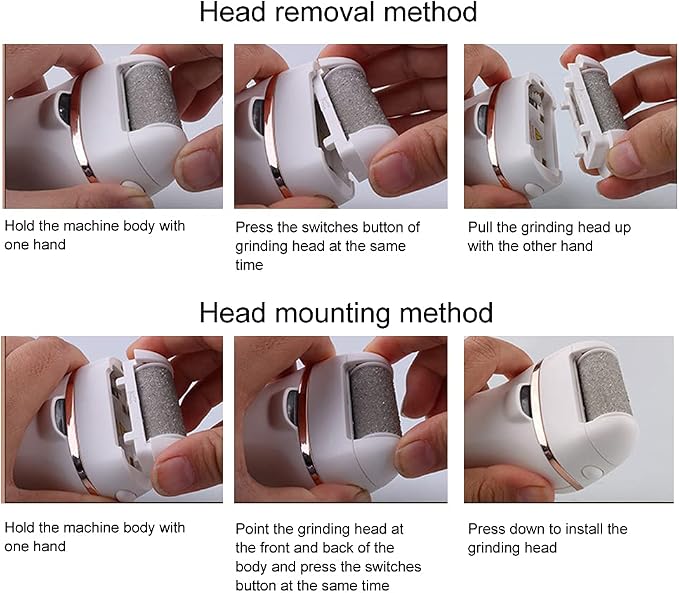 Head removal method

Hold the machine body with one hand

Press the switches button of grinding head at the same time

Pull the grinding head up with the other hand

Head mounting method

Hold the machine body with one hand

Point the grinding head at the front and back of the body and press the switches button at the same time

Press down to install the grinding head