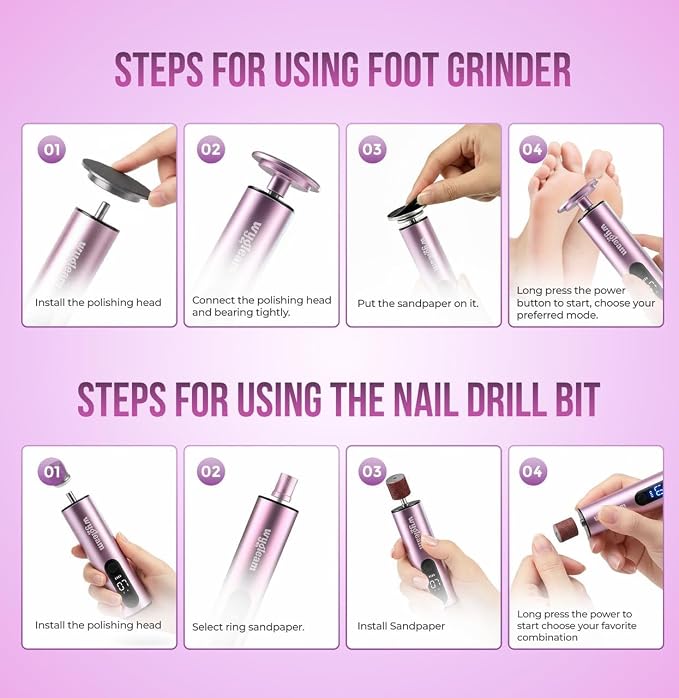 STEPS FOR USING FOOT GRINDER

01
wygleam
Install the polishing head

02
wygleam
Connect the polishing head and bearing tightly.

03
wygleam
Put the sandpaper on it.

04
wygleam
Long press the power button to start, choose your preferred mode.

STEPS FOR USING THE NAIL DRILL BIT

01
wygleam
Install the polishing head

02
wygleam
Select ring sandpaper.

03
wygleam
Install Sandpaper

04
Long press the power to start choose your favorite combination