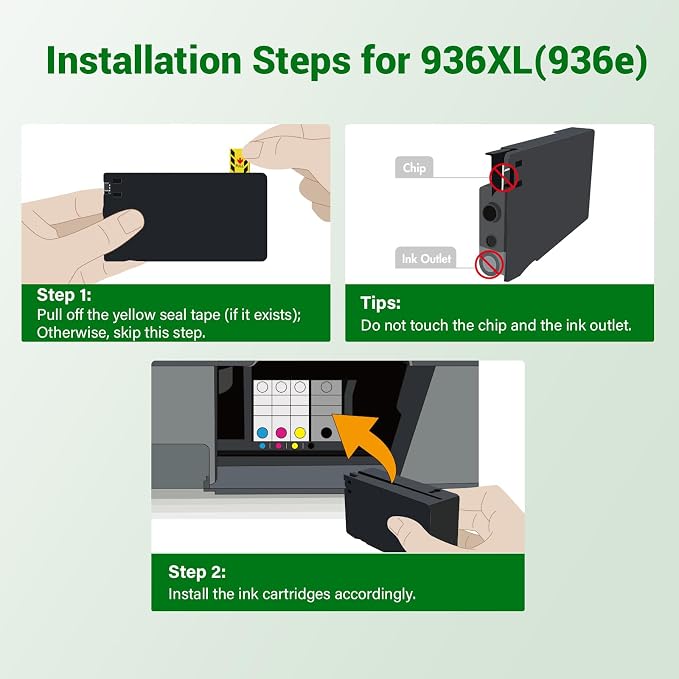 Installation Steps for 936XL(936e)

Step 1:
Pull off the yellow seal tape (if it exists); Otherwise, skip this step.

Chip

Ink Outlet

Tips:
Do not touch the chip and the ink outlet.

Step 2:
Install the ink cartridges accordingly.