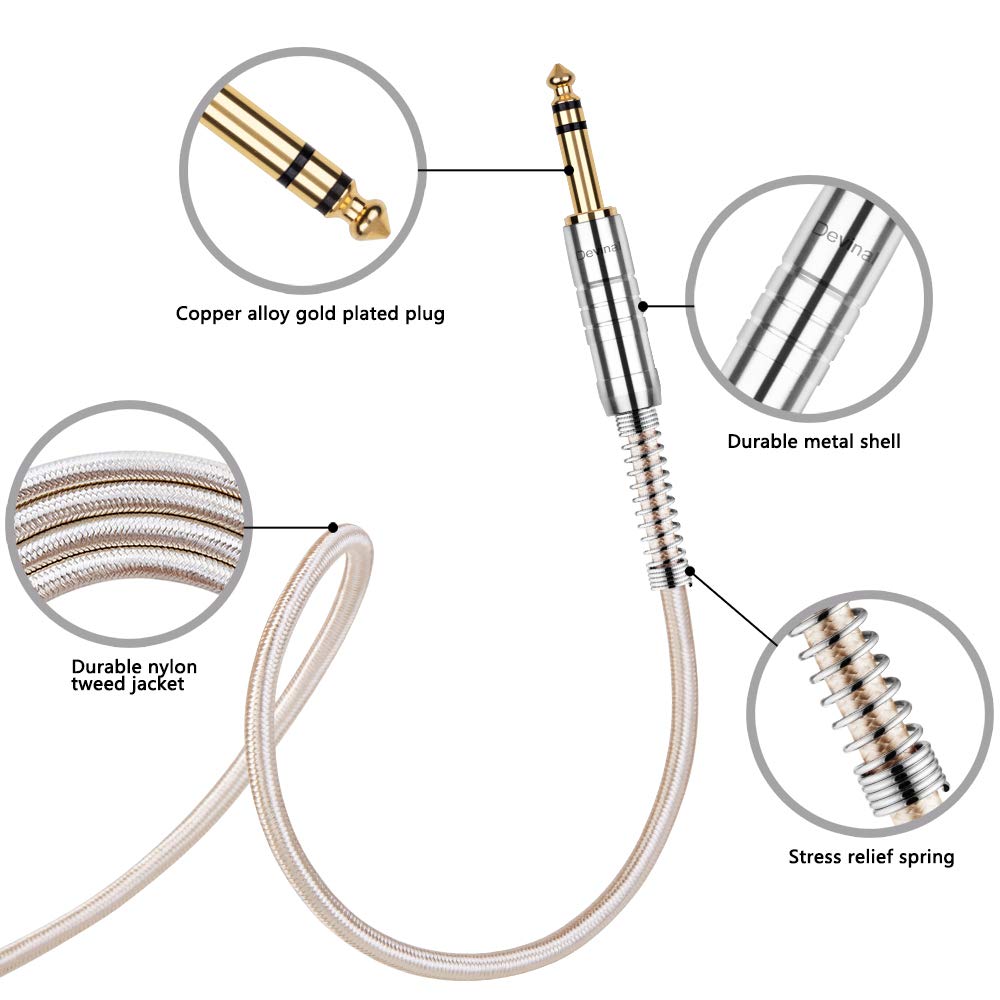 Copper alloy gold plated plug

Devinal

Devinal

Durable metal shell

Durable nylon tweed jacket

Stress relief spring