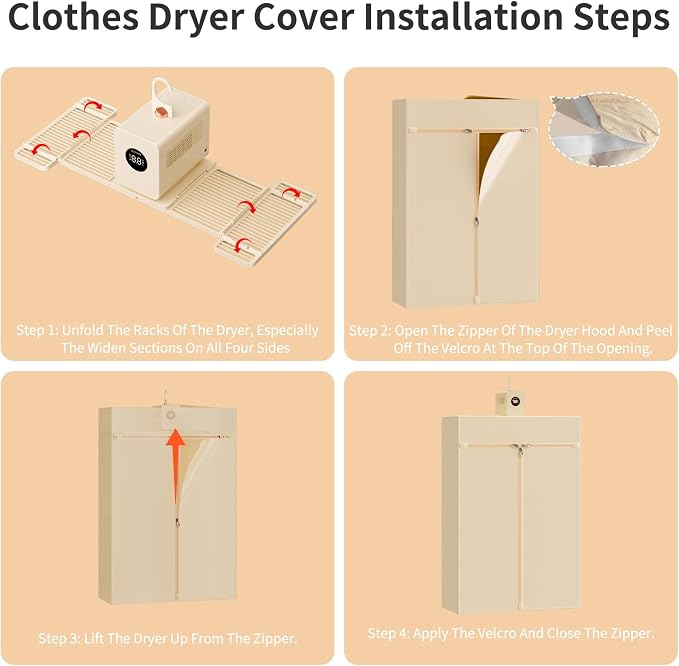 Clothes Dryer Cover Installation Steps

88

Step 1: Unfold The Racks Of The Dryer, Especially The Widen Sections On All Four Sides

Step 2: Open The Zipper Of The Dryer Hood And Peel Off The Velcro At The Top Of The Opening.

Step 3: Lift The Dryer Up From The Zipper.

Step 4: Apply The Velcro And Close The Zipper.