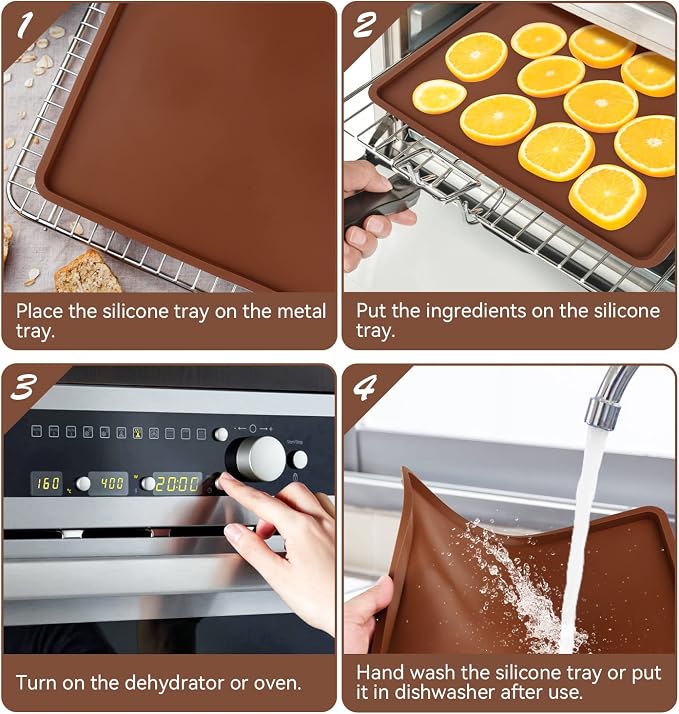 1

Place the silicone tray on the metal tray.

2

Put the ingredients on the silicone tray.

3

160 400 20:00

Turn on the dehydrator or oven.

4

Hand wash the silicone tray or put it in dishwasher after use.