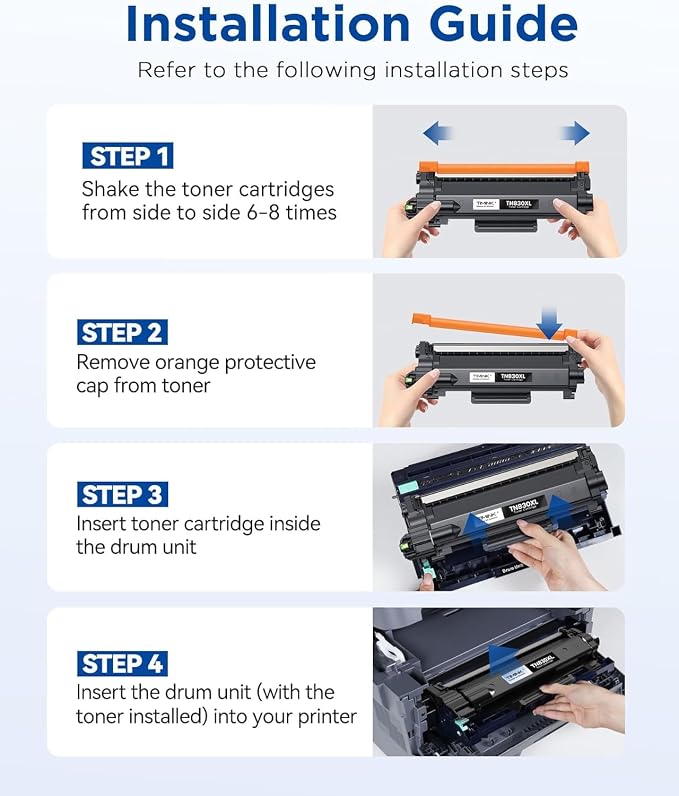 Installation Guide

Refer to the following installation steps

STEP 1
Shake the toner cartridges from side to side 6-8 times

TN830XL

STEP 2
Remove orange protective cap from toner

TN830XL

STEP 3
Insert toner cartridge inside the drum unit

TN830XL

STEP 4
Insert the drum unit (with the toner installed) into your printer

TN830XL