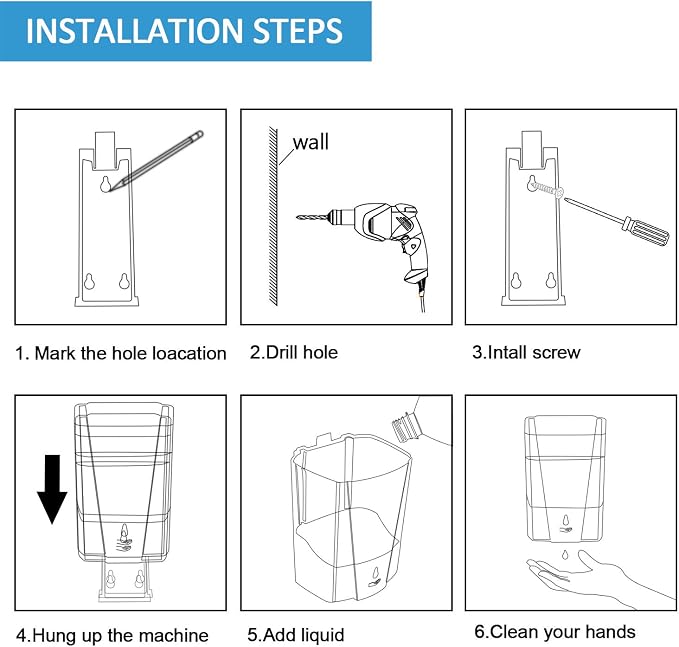 INSTALLATION STEPS

wall

1. Mark the hole loacation

2.Drill hole

3.Intall screw

4.Hung up the machine

5.Add liquid

6.Clean your hands