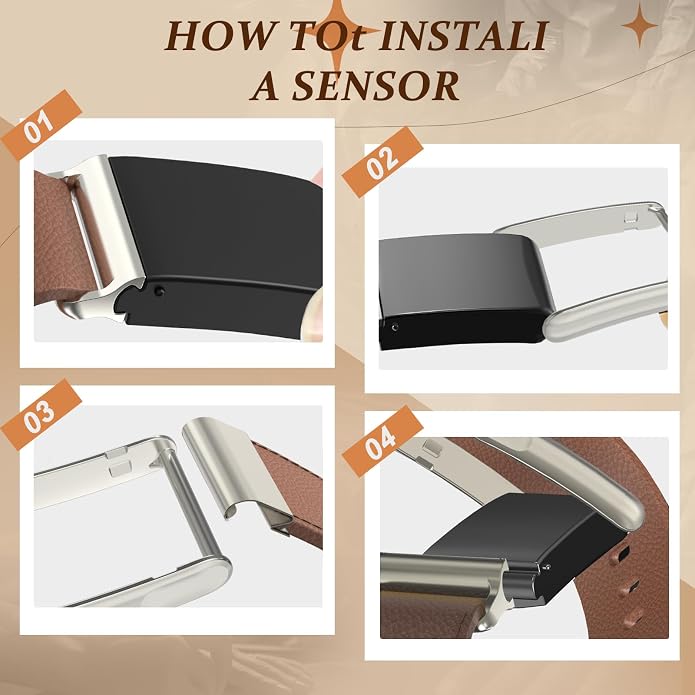 HOW TOt INSTALI A SENSOR

01

02

03

04