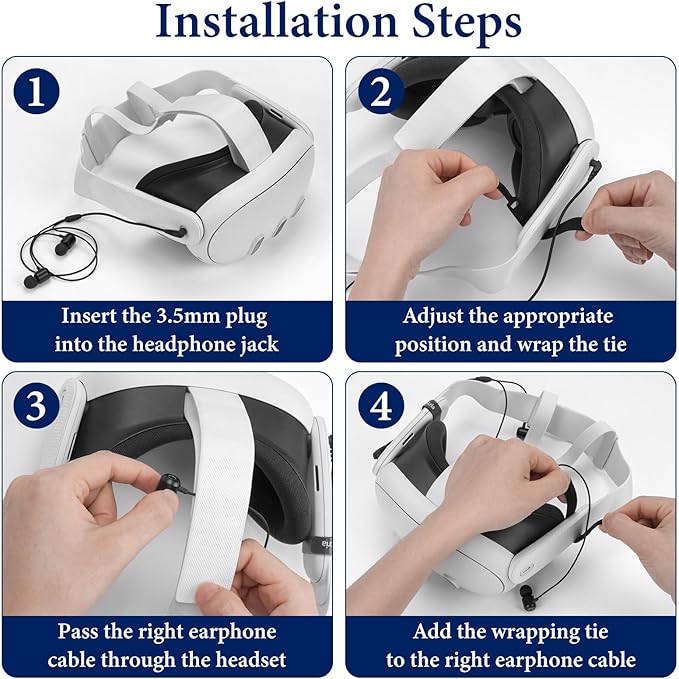 Installation Steps

1

Insert the 3.5mm plug into the headphone jack

2

Adjust the appropriate position and wrap the tie

3

Pass the right earphone cable through the headset

4

Add the wrapping tie to the right earphone cable