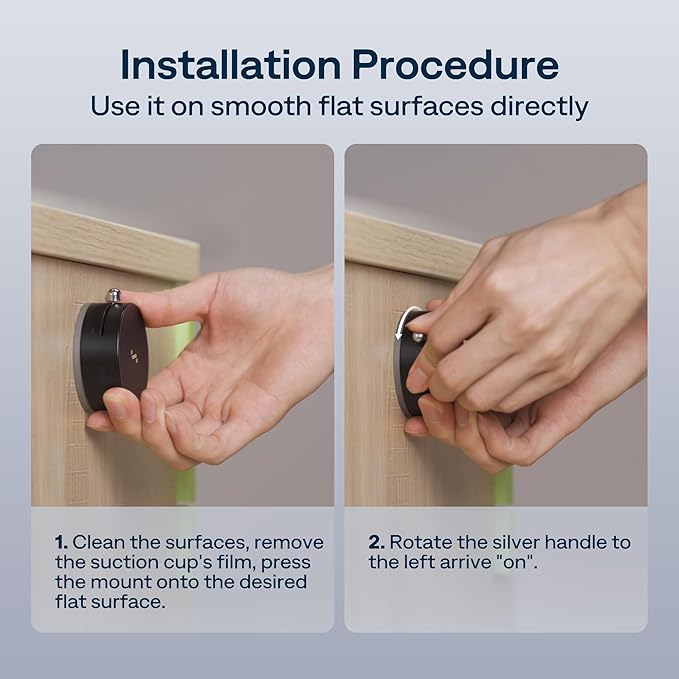 Installation Procedure
Use it on smooth flat surfaces directly

1. Clean the surfaces, remove the suction cup's film, press the mount onto the desired flat surface.

2. Rotate the silver handle to the left arrive "on".