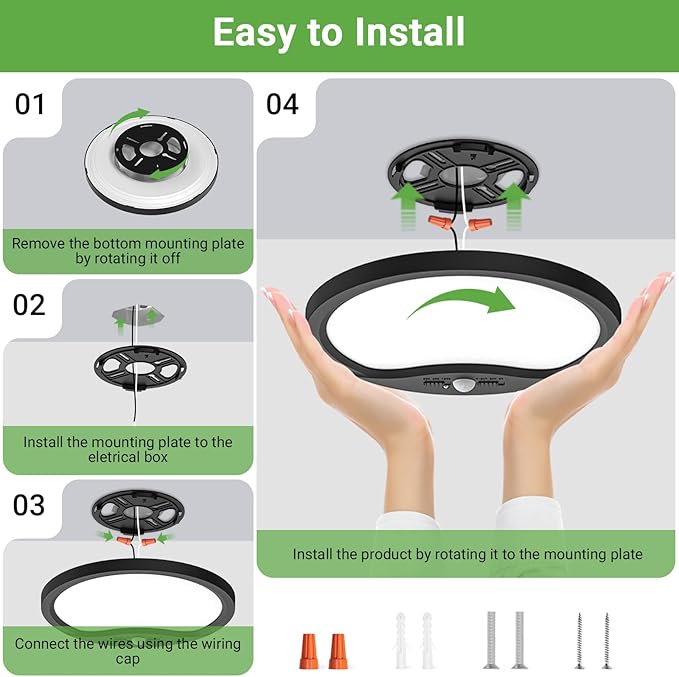 Easy to Install

01

Remove the bottom mounting plate by rotating it off

02

Install the mounting plate to the eletrical box

03

Connect the wires using the wiring cap

04

Install the product by rotating it to the mounting plate