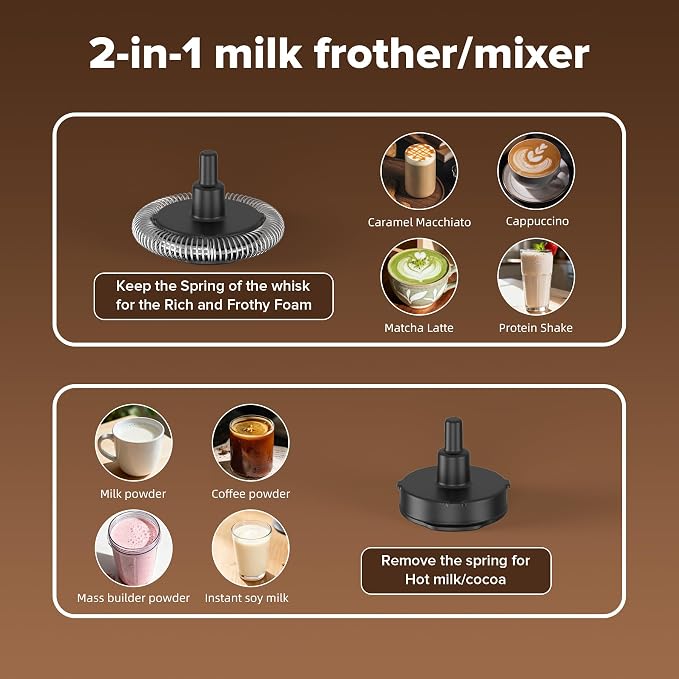 2-in-1 milk frother/mixer

Keep the Spring of the whisk for the Rich and Frothy Foam

Caramel Macchiato

Cappuccino

Matcha Latte

Protein Shake

Milk powder

Coffee powder

Mass builder powder

Instant soy milk

Remove the spring for Hot milk/cocoa