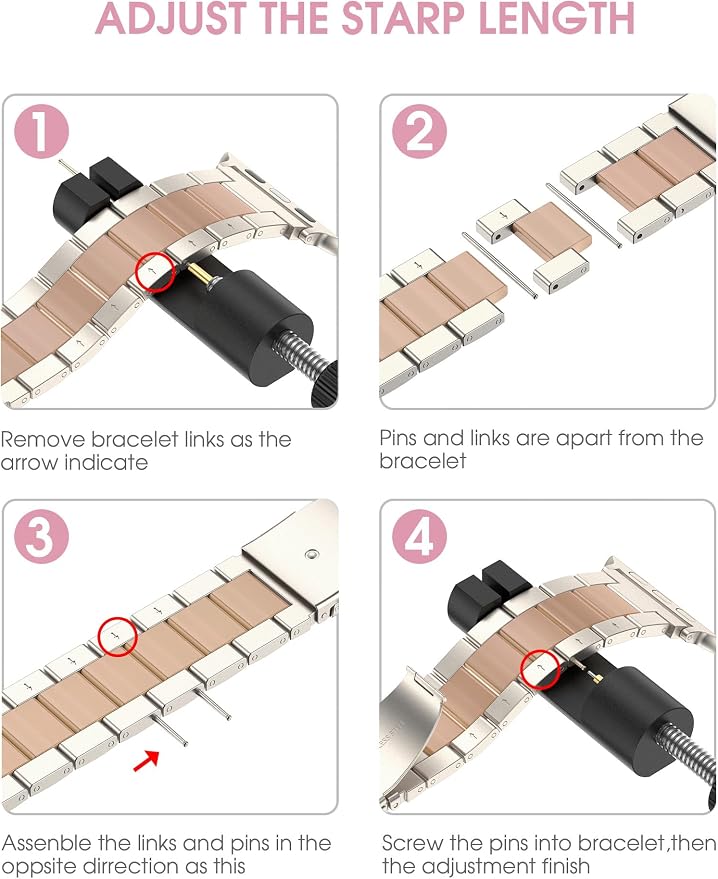 ADJUST THE STARP LENGTH

1

Remove bracelet links as the arrow indicate

2

Pins and links are apart from the bracelet

3

Assenble the links and pins in the oppsite dirrection as this

4

Screw the pins into bracelet,then the adjustment finish