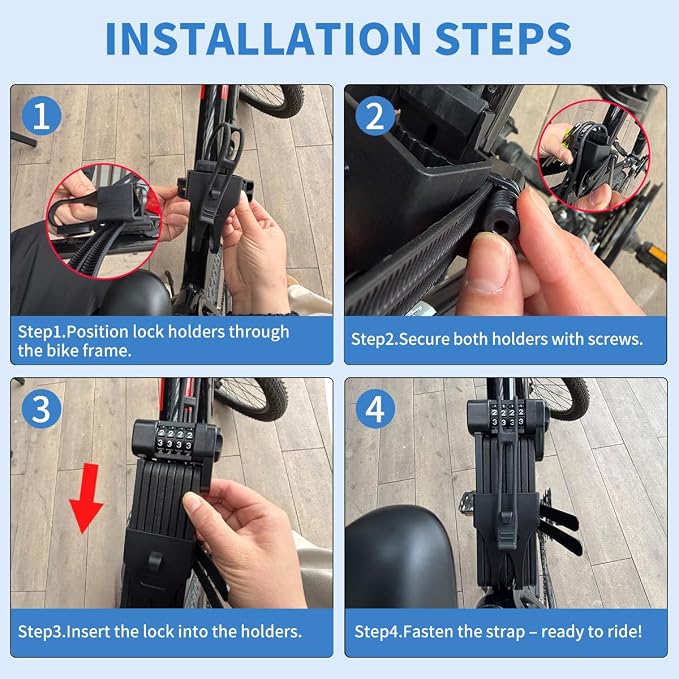 INSTALLATION STEPS

1

Step1.Position lock holders through the bike frame.

2

Step2.Secure both holders with screws.

3

3 3 3 3

Step3.Insert the lock into the holders.

4

2 2 2 2
3 3 3 3

Step4.Fasten the strap – ready to ride!