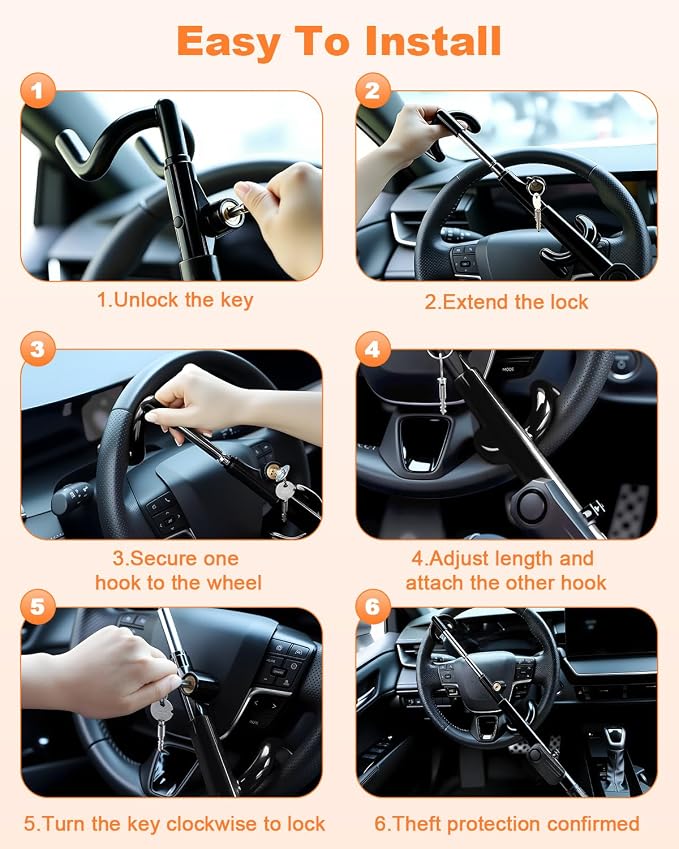 Easy To Install

1

1.Unlock the key

2

2.Extend the lock

3

3.Secure one hook to the wheel

4

4.Adjust length and attach the other hook

5

5.Turn the key clockwise to lock

6

6.Theft protection confirmed