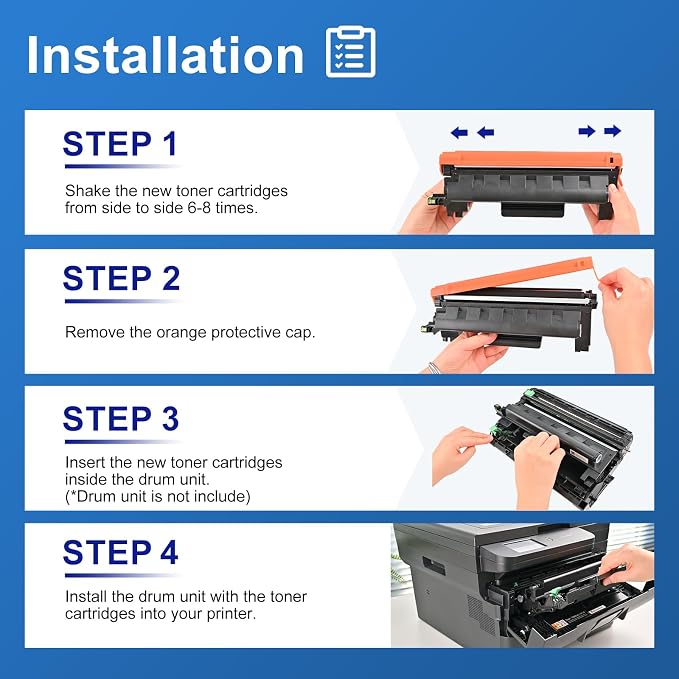 Installation

STEP 1

Shake the new toner cartridges from side to side 6-8 times.

STEP 2

Remove the orange protective cap.

STEP 3

Insert the new toner cartridges inside the drum unit.
(*Drum unit is not include)

STEP 4

Install the drum unit with the toner cartridges into your printer.