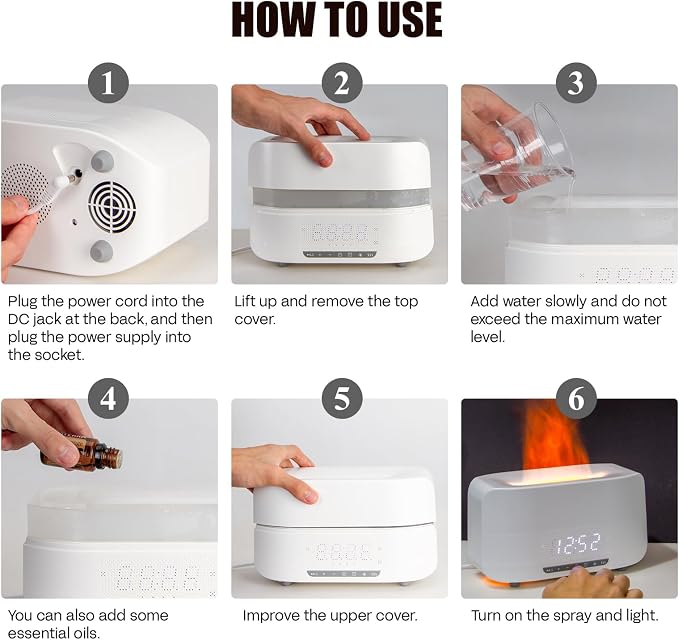 HOW TO USE

1

Plug the power cord into the DC jack at the back, and then plug the power supply into the socket.

2

Lift up and remove the top cover.

3

Add water slowly and do not exceed the maximum water level.

4

You can also add some essential oils.

5

Improve the upper cover.

6

12:52

Turn on the spray and light.