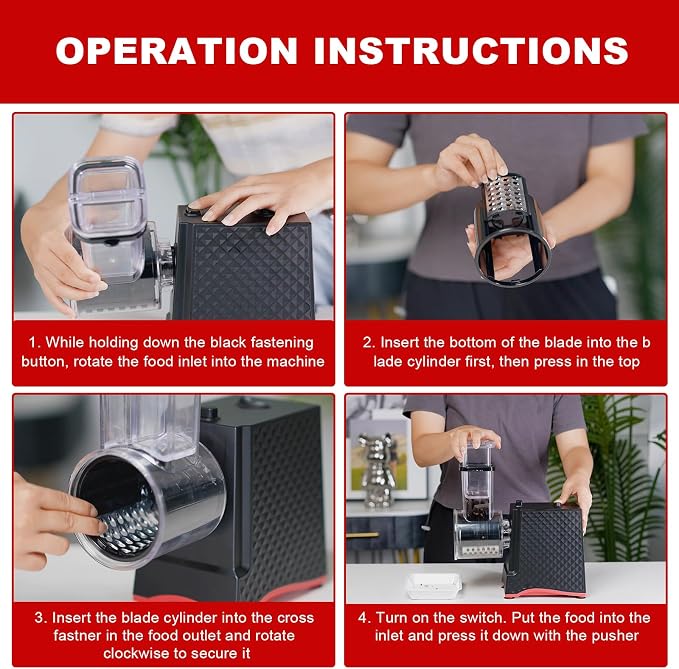 OPERATION INSTRUCTIONS

1. While holding down the black fastening button, rotate the food inlet into the machine

2. Insert the bottom of the blade into the b lade cylinder first, then press in the top

3. Insert the blade cylinder into the cross fastner in the food outlet and rotate clockwise to secure it

4. Turn on the switch. Put the food into the inlet and press it down with the pusher