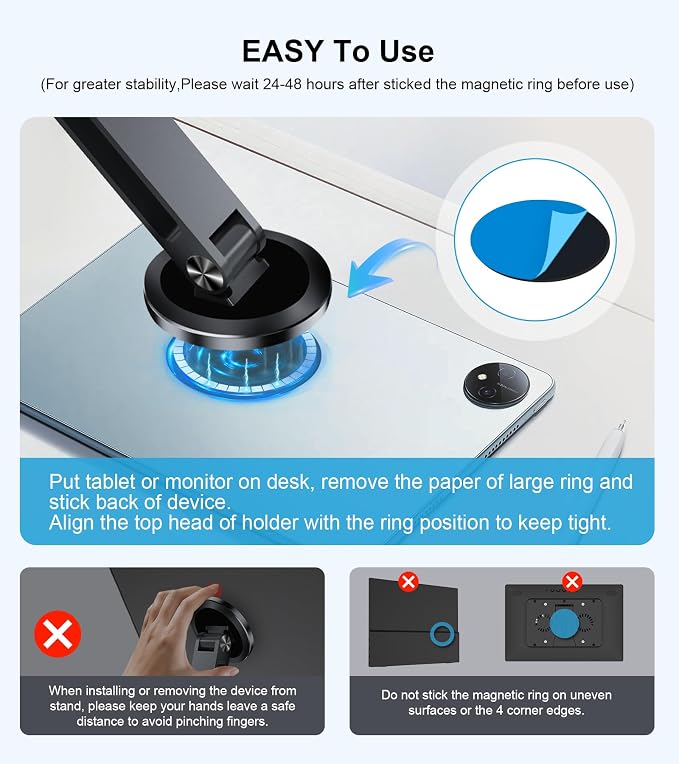 EASY To Use

(For greater stability,Please wait 24-48 hours after sticked the magnetic ring before use)

Put tablet or monitor on desk, remove the paper of large ring and stick back of device.
Align the top head of holder with the ring position to keep tight.

When installing or removing the device from stand, please keep your hands leave a safe distance to avoid pinching fingers.

Do not stick the magnetic ring on uneven surfaces or the 4 corner edges.