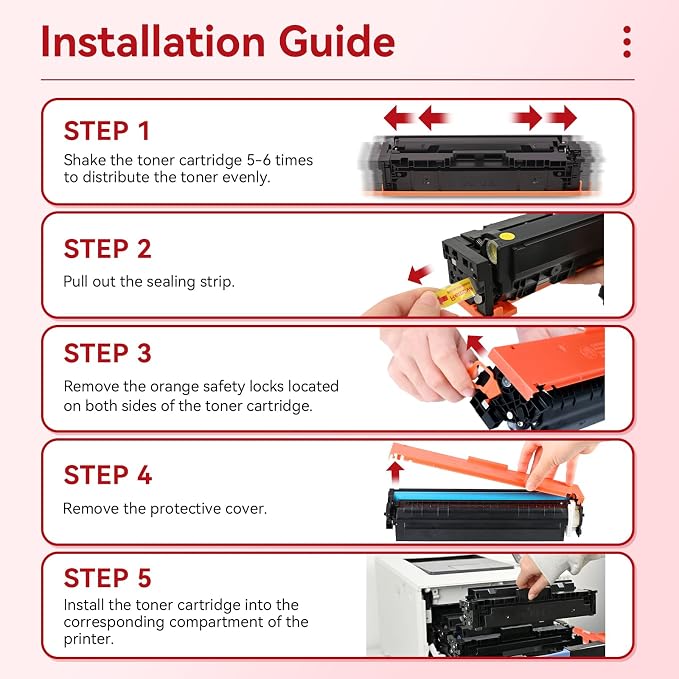 Installation Guide

STEP 1
Shake the toner cartridge 5-6 times to distribute the toner evenly.

STEP 2
Pull out the sealing strip.

STEP 3
Remove the orange safety locks located on both sides of the toner cartridge.

STEP 4
Remove the protective cover.

STEP 5
Install the toner cartridge into the corresponding compartment of the printer.