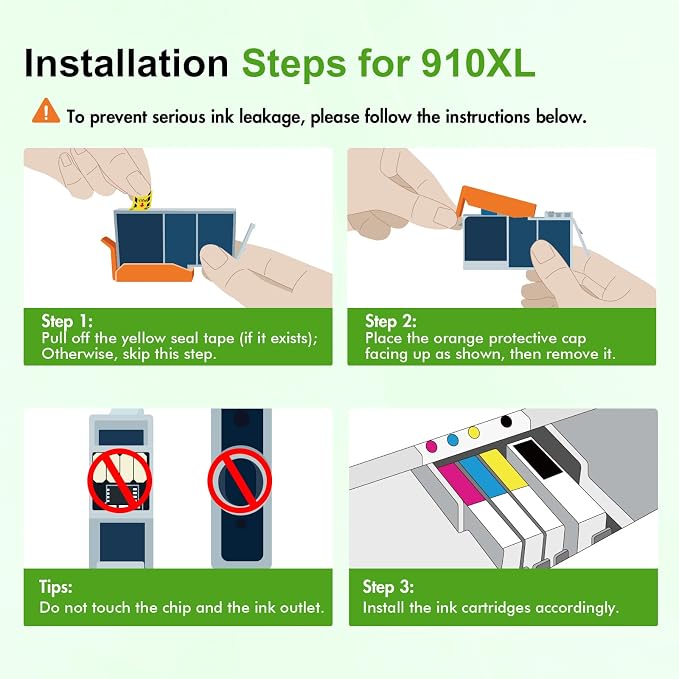 Installation Steps for 910XL

To prevent serious ink leakage, please follow the instructions below.

Step 1:
Pull off the yellow seal tape (if it exists); Otherwise, skip this step.

Step 2:
Place the orange protective cap facing up as shown, then remove it.

Tips:
Do not touch the chip and the ink outlet.

Step 3:
Install the ink cartridges accordingly.