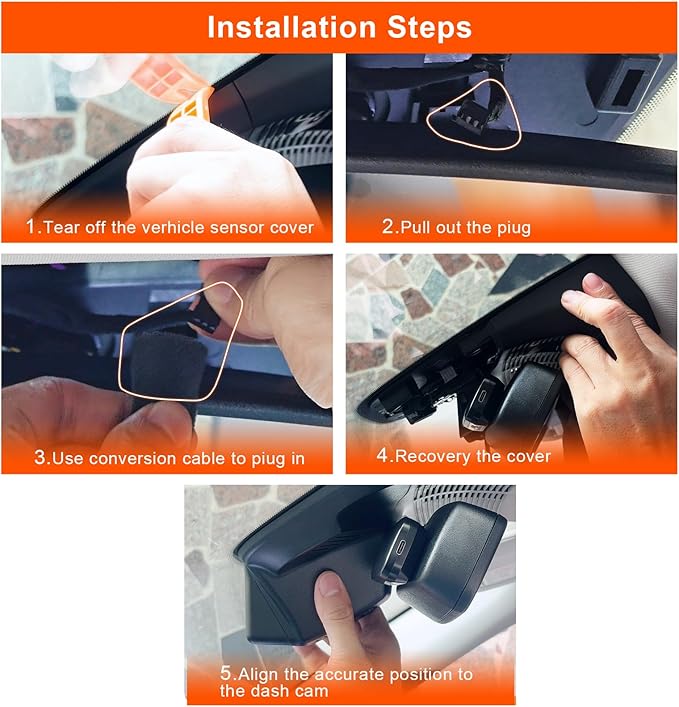 Installation Steps

1.Tear off the verhicle sensor cover

2.Pull out the piug

3.Use conversion cable to piug in

4.Recovery the cover

5.Align the accurate position to the dash cam