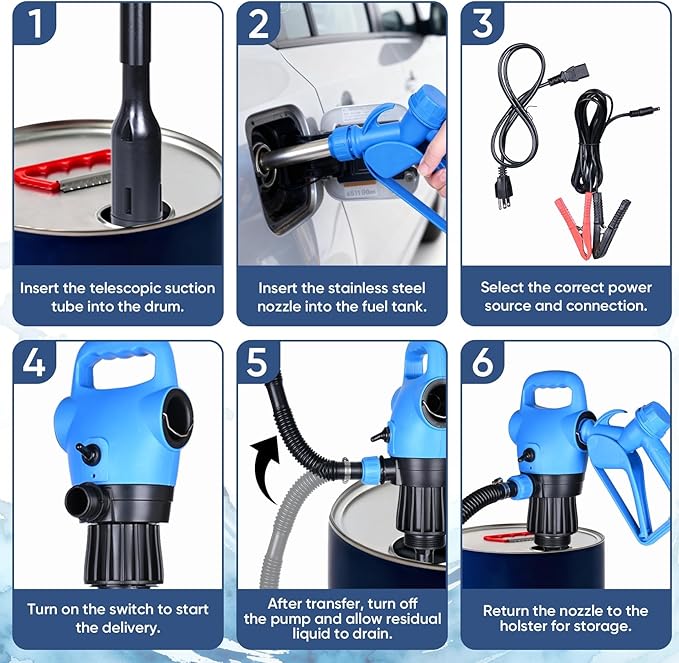 1

Insert the telescopic suction tube into the drum.

2

Insert the stainless steel nozzle into the fuel tank.

3

Select the correct power source and connection.

4

Turn on the switch to start the delivery.

5

After transfer, turn off the pump and allow residual liquid to drain.

6

Return the nozzle to the holster for storage.