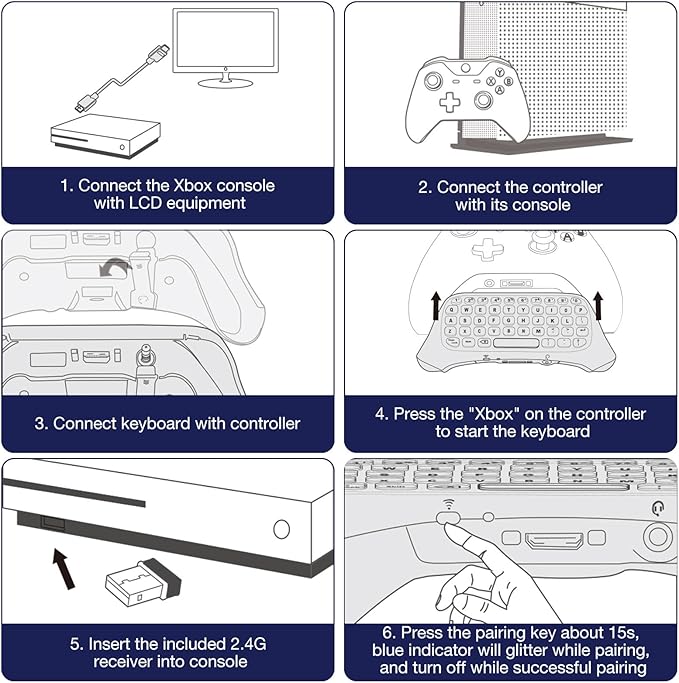 1. Connect the Xbox console with LCD equipment

2. Connect the controller with its console

3. Connect keyboard with controller

4. Press the "Xbox" on the controller to start the keyboard

5. Insert the included 2.4G receiver into console

6. Press the pairing key about 15s, blue indicator will glitter while pairing, and turn off while successful pairing